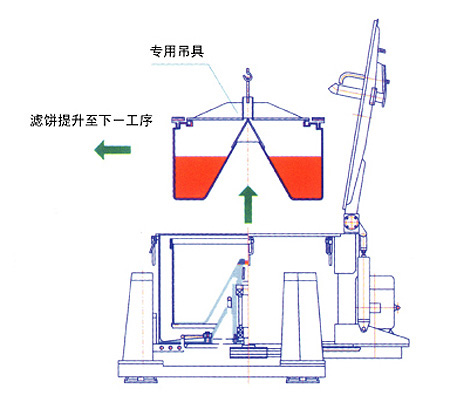 专用吊具

滤饼提升至下一工序